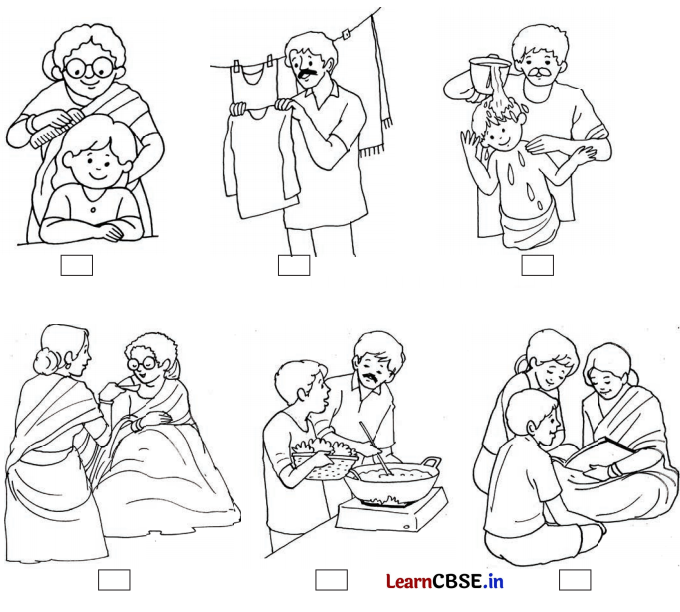 LearnCBSE.in