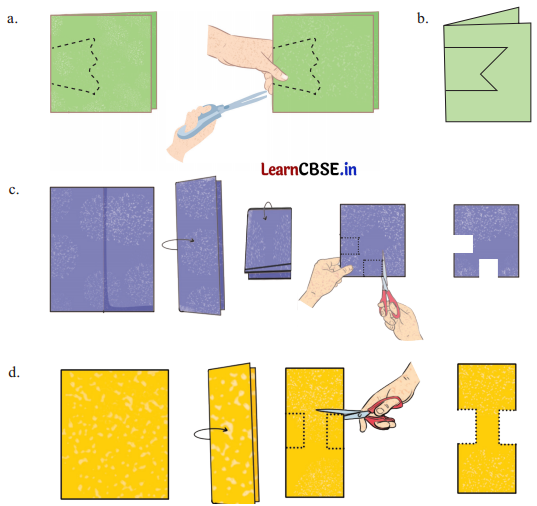 a.

b.

LearnCBSE.in

c.

d.