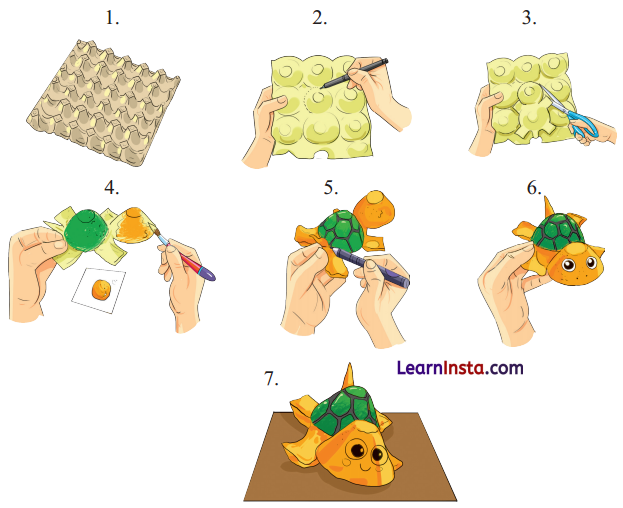 1.

2.

3.

4.

5.

6.

LearnInsta.com

7.