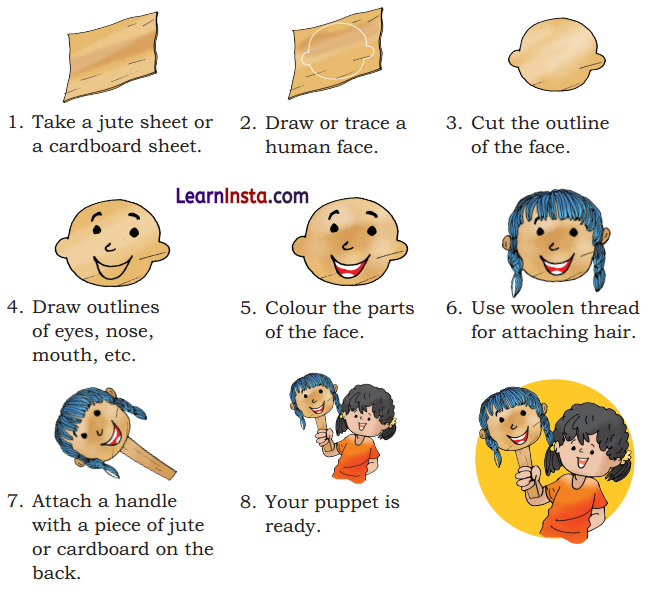 1. Take a jute sheet or a cardboard sheet.

2. Draw or trace a human face.

3. Cut the outline of the face.

LearnInsta.com

4. Draw outlines of eyes, nose, mouth, etc.

5. Colour the parts of the face.

6. Use woolen thread for attaching hair.

7. Attach a handle with a piece of jute or cardboard on the back.

8. Your puppet is ready.