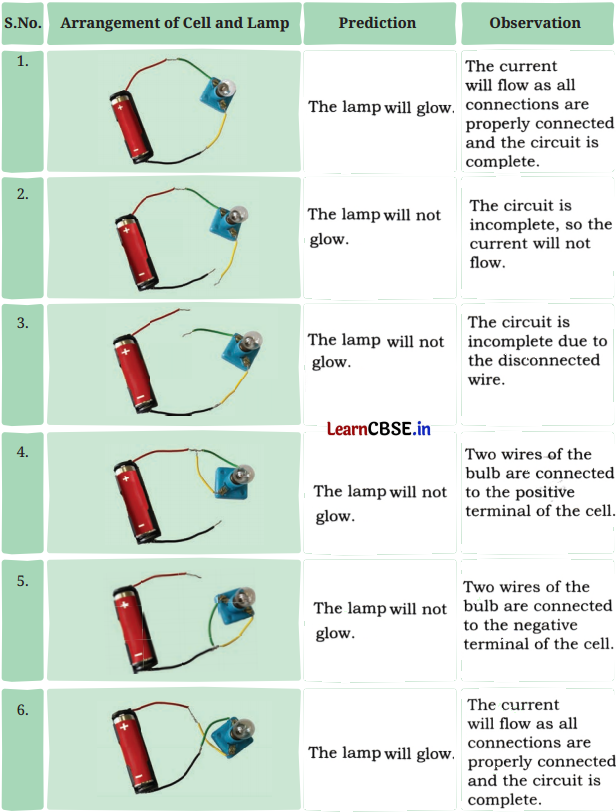 | S.No. | Arrangement of Cell and Lamp | Prediction | Observation |
|---|---|---|---|
| 1. | + − | The lamp will glow. | The current will flow as all connections are properly connected and the circuit is complete. |
| 2. | + − | The lamp will not glow. | The circuit is incomplete, so the current will not flow. |
| 3. | + − | The lamp will not glow. | The circuit is incomplete due to the disconnected wire. |
| 4. | + − | The lamp will not glow. | Two wires of the bulb are connected to the positive terminal of the cell. |
| 5. | + − | The lamp will not glow. | Two wires of the bulb are connected to the negative terminal of the cell. |
| 6. | + − | The lamp will glow. | The current will flow as all connections are properly connected and the circuit is complete. |

LearnCBSE.in