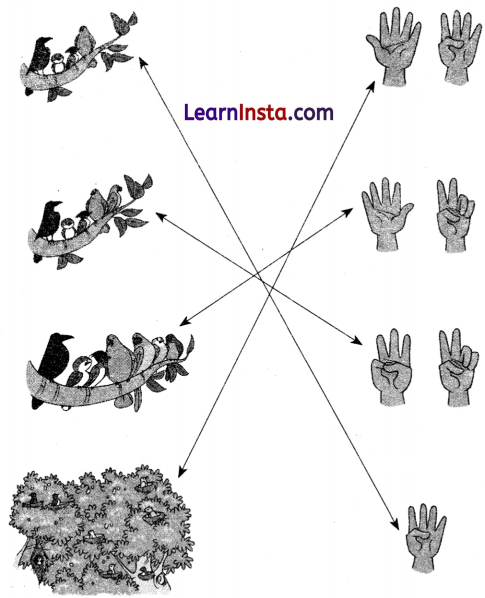 LearnInsta.com